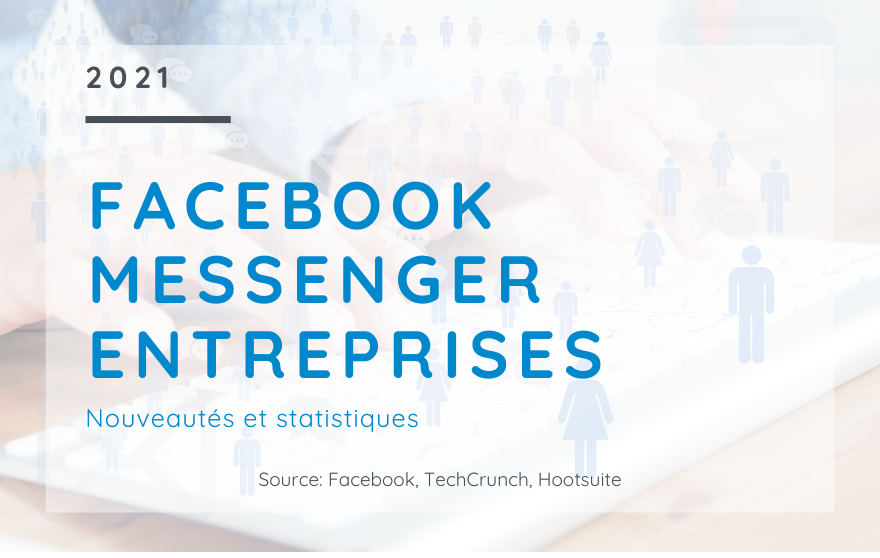 2021

FACEBOOK MESSENGER ENTREPRISES

Nouveautés et statistiques

Source: Facebook, TechCrunch, Hootsuite